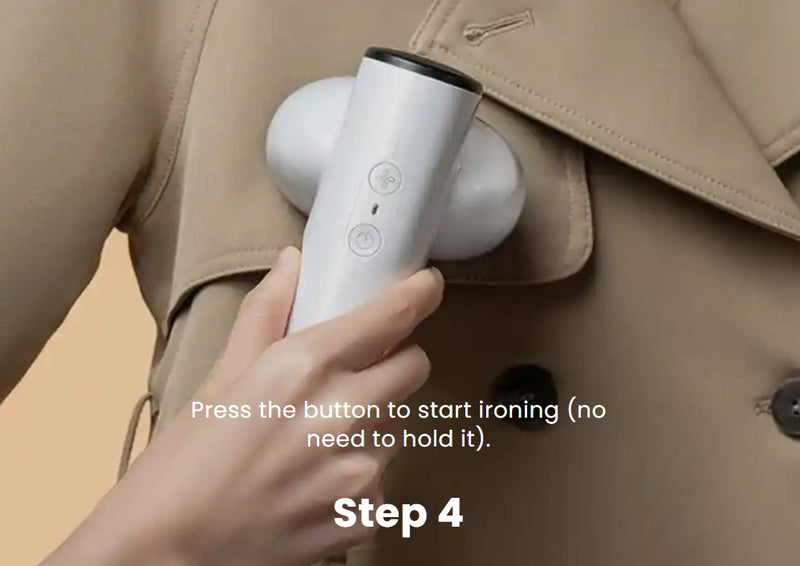 Press the button to start ironing (no need to hold it).

Step 4